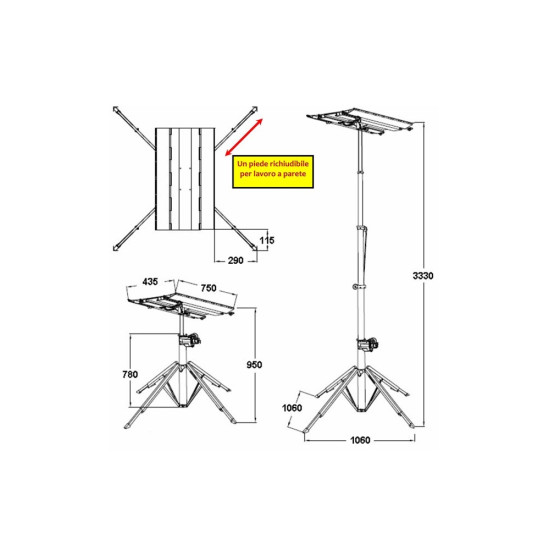 Un piede richiudibile per lavoro a parete

115

290

435

750

780

950

3330

1060

1060